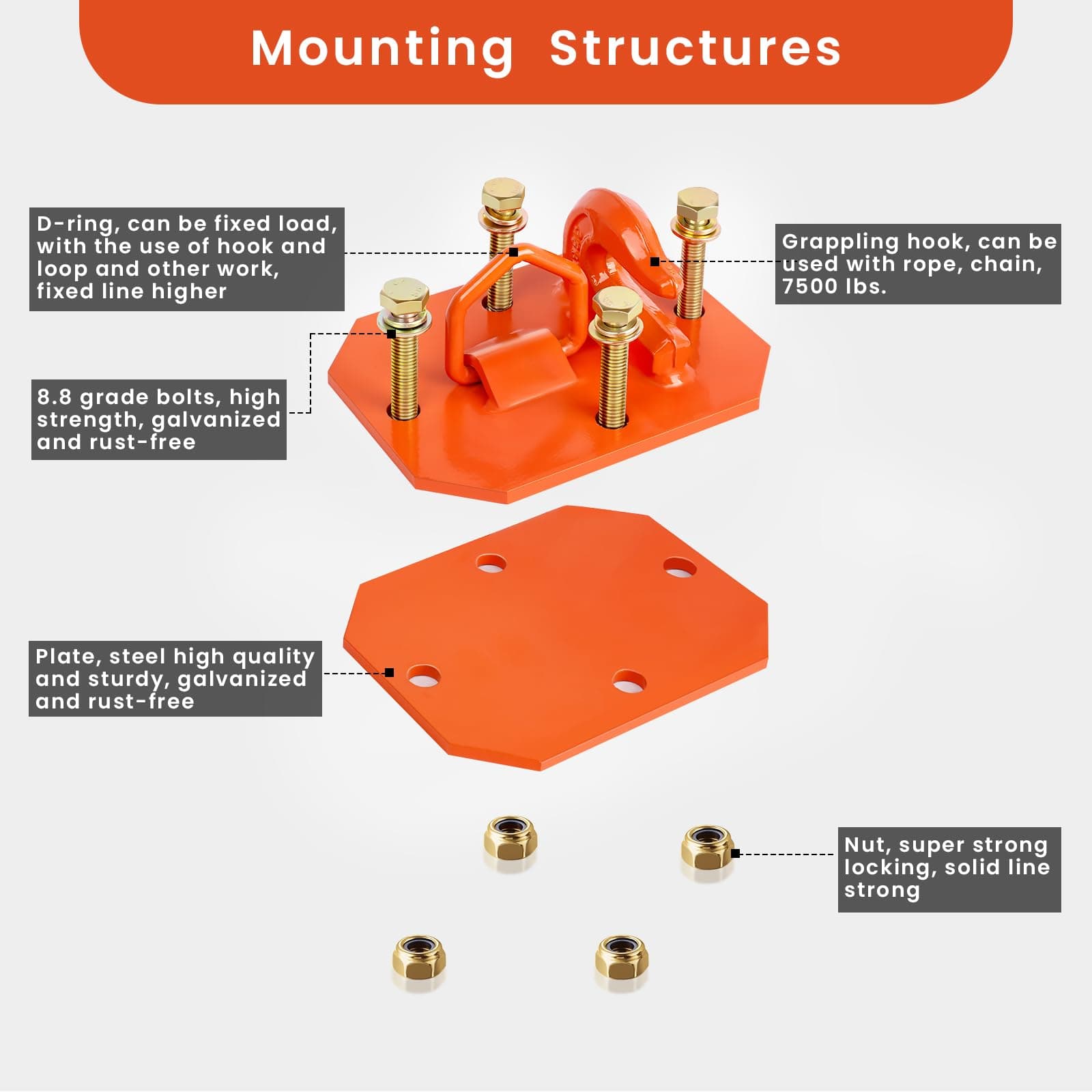 Mounting Structures

D-ring, can be fixed load, with the use of hook and loop and other work, fixed line higher

Grappling hook, can be used with rope, chain, 7500 lbs.

8.8 grade bolts, high strength, galvanized and rust-free

Plate, steel high quality and sturdy, galvanized and rust-free

Nut, super strong locking, solid line strong