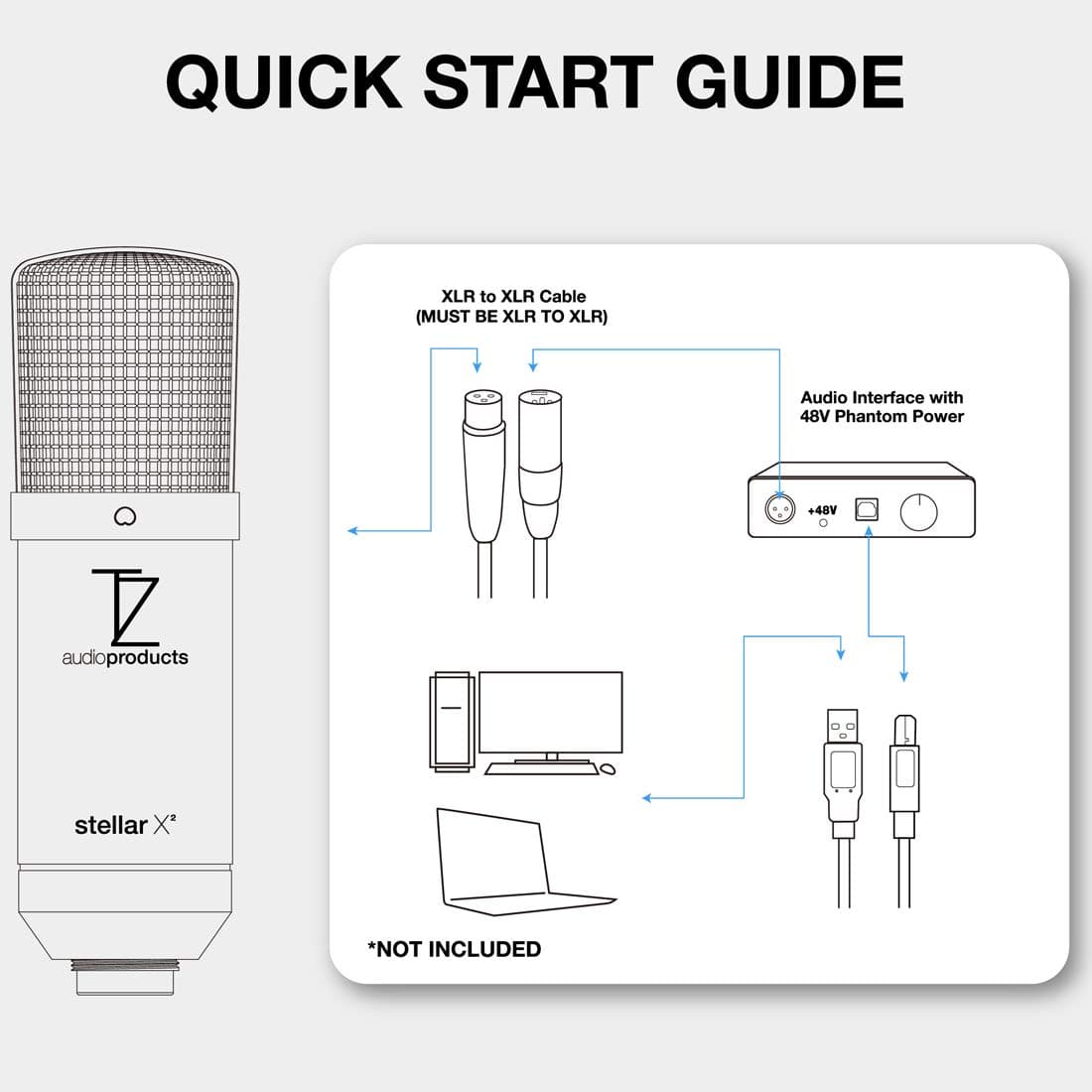 QUICK START GUIDE

TZ
audioproducts

stellar $X^2$

XLR to XLR Cable
(MUST BE XLR TO XLR)

Audio Interface with
48V Phantom Power

+48V

*NOT INCLUDED