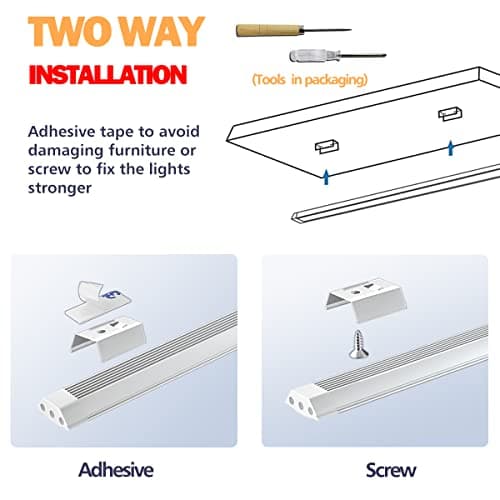 TWO WAY
INSTALLATION

(Tools in packaging)

Adhesive tape to avoid damaging furniture or screw to fix the lights stronger

Adhesive

Screw